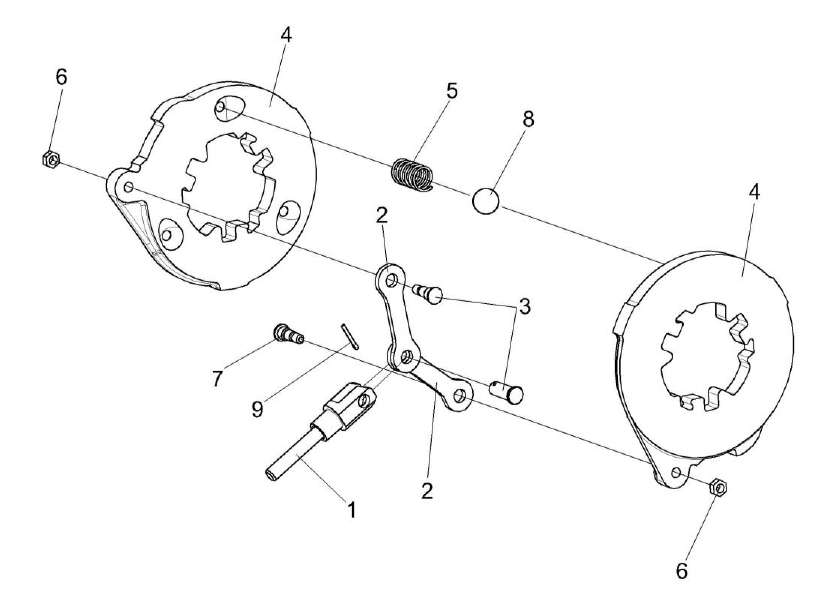 4
6
5
8
4
2
3
7
9
2
1
6