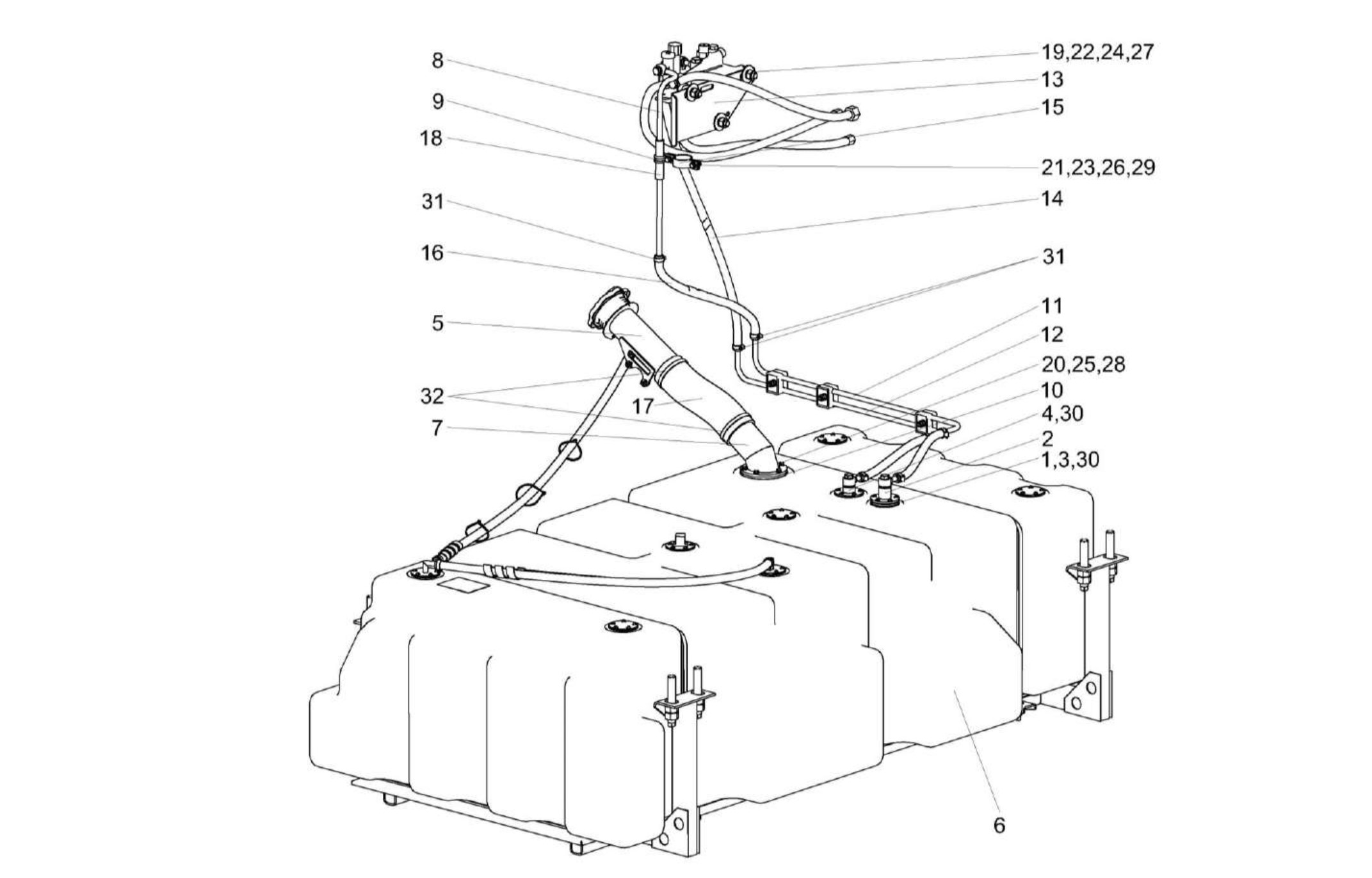 8
9
18
31
16
5
32
17
7
19,22,24,27
13
15
21,23,26,29
14
31
11
12
20,25,28
10
4,30
2
1,3,30
6