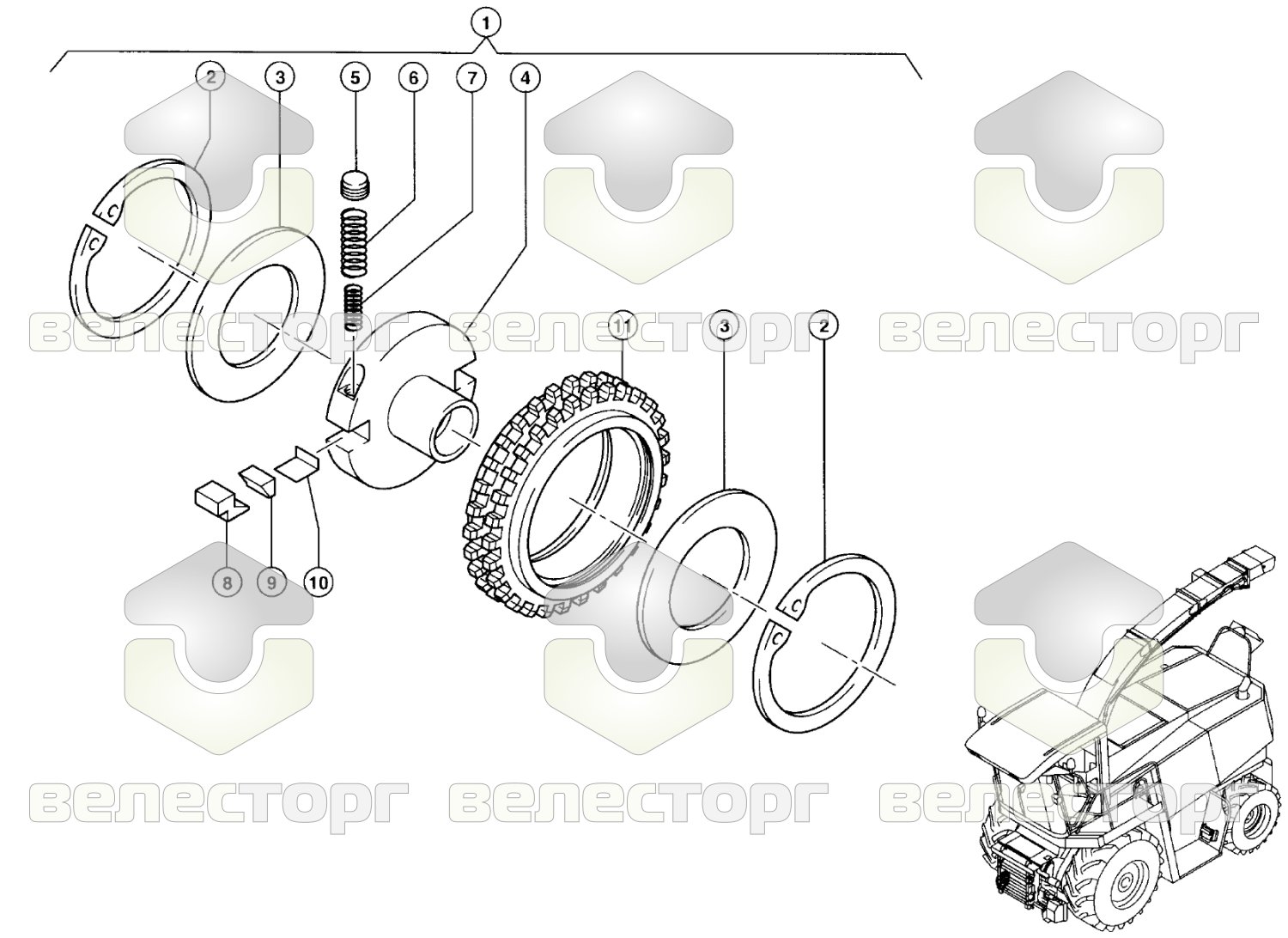 1
2 3 5 6 7 4
велесторг велесторг велесторг
11 3 2
8 9 10
велесторг велесторг велесторг