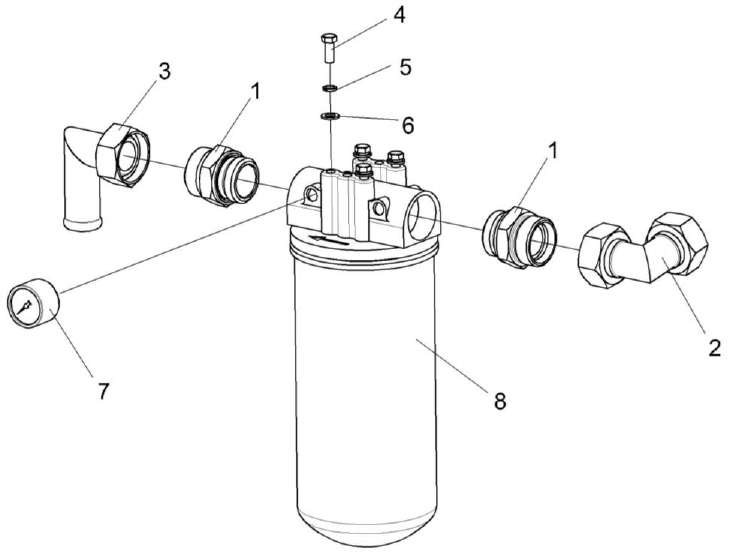 4
5
3
1
6
1
2
7
8