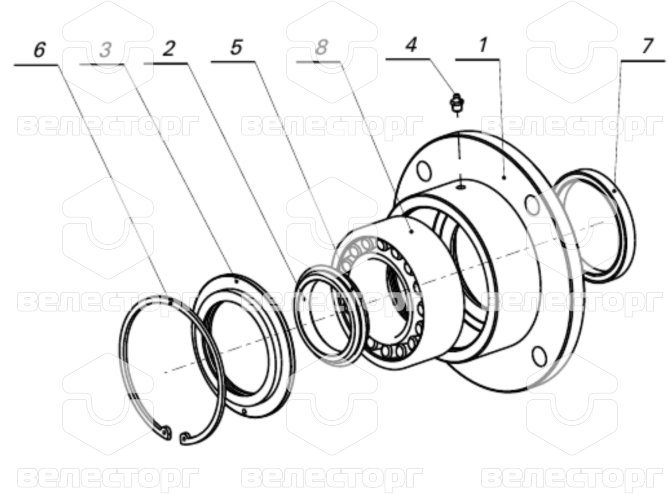 6 3 2 5 8 4 1 7

велесторг велесторг велесторг
велесторг велесторг велесторг
велесторг велесторг велесторг