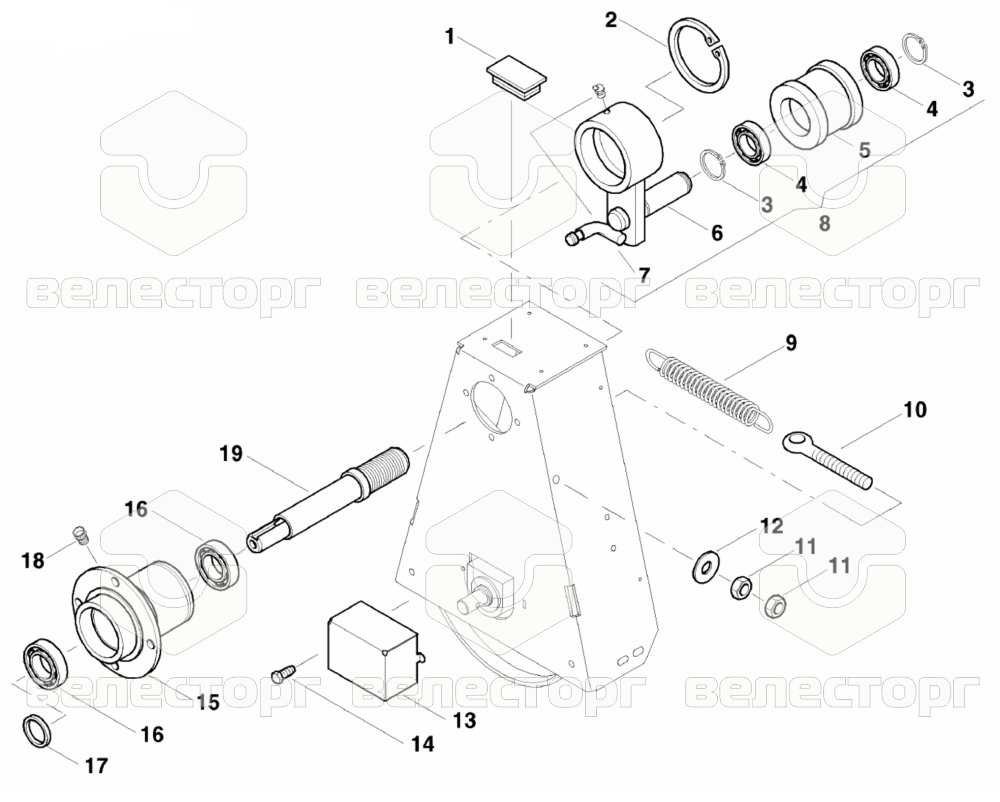 1
2
3
4
5
4
3
8
6
7
велесторг велесторг велесторг
9
10
19
16
18
12
11
11
15
16
17
14
13
велесторг велесторг велесторг