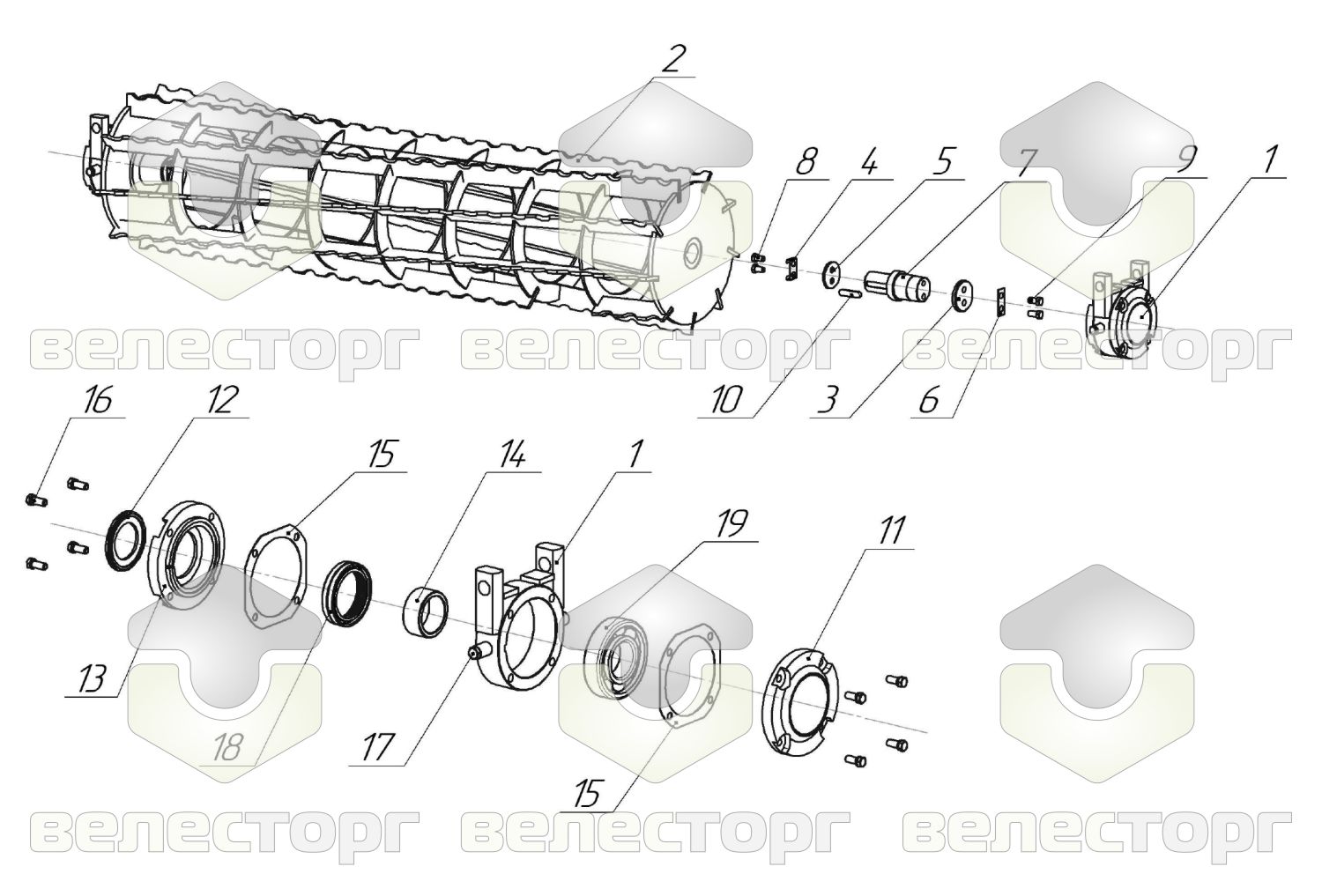 2
8
4
5
7
9
1
велесторг
велесторг
велесторг
10
3
6
16
12
15
14
1
19
11
13
18
17
15
велесторг
велесторг
велесторг