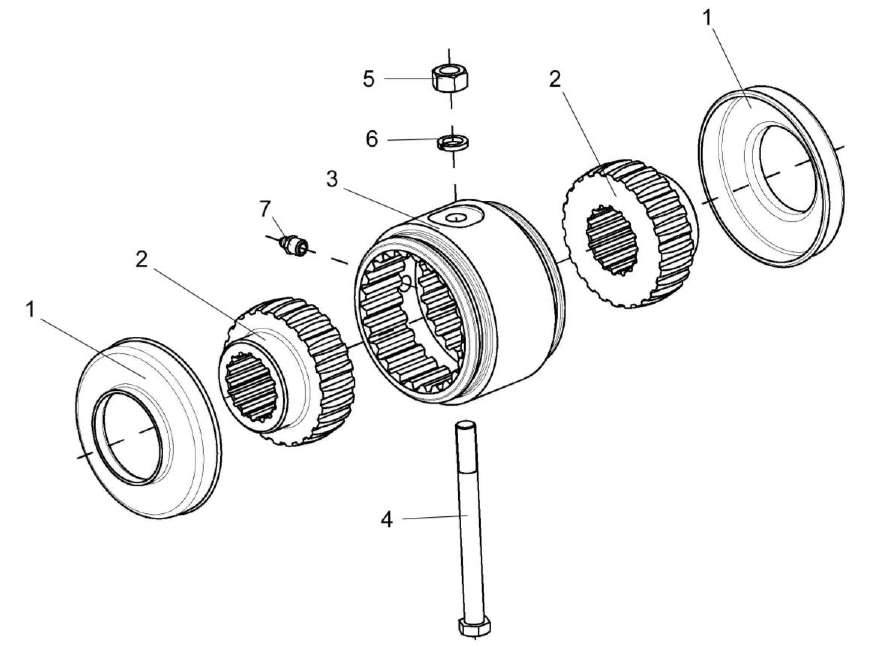 1
5
2
6
3
7
2
1
4