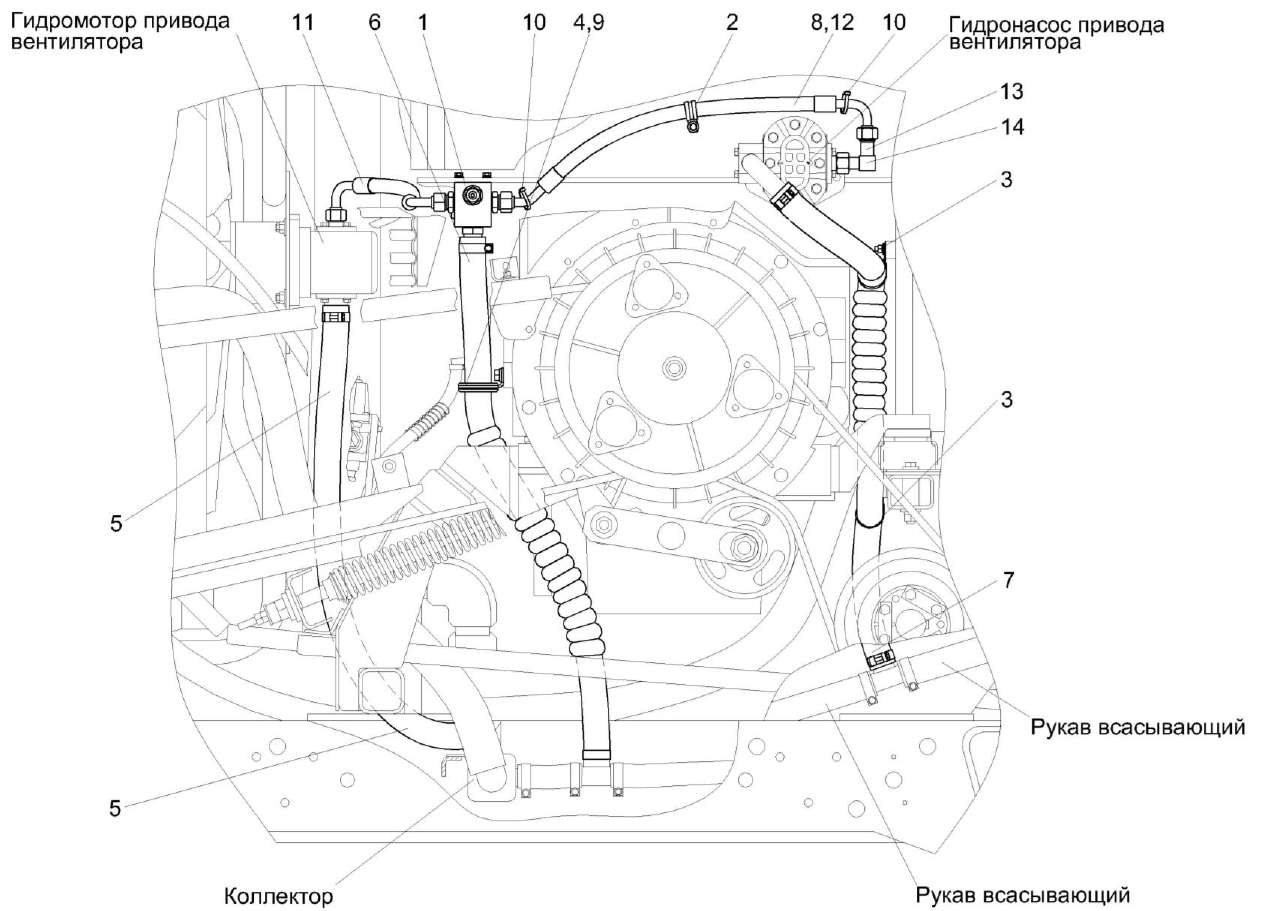 Гидромотор привода вентилятора

11

6

1

10

4,9

2

8,12

10

Гидронасос привода вентилятора

13

14

3

3

5

7

Рукав всасывающий

5

Коллектор

Рукав всасывающий