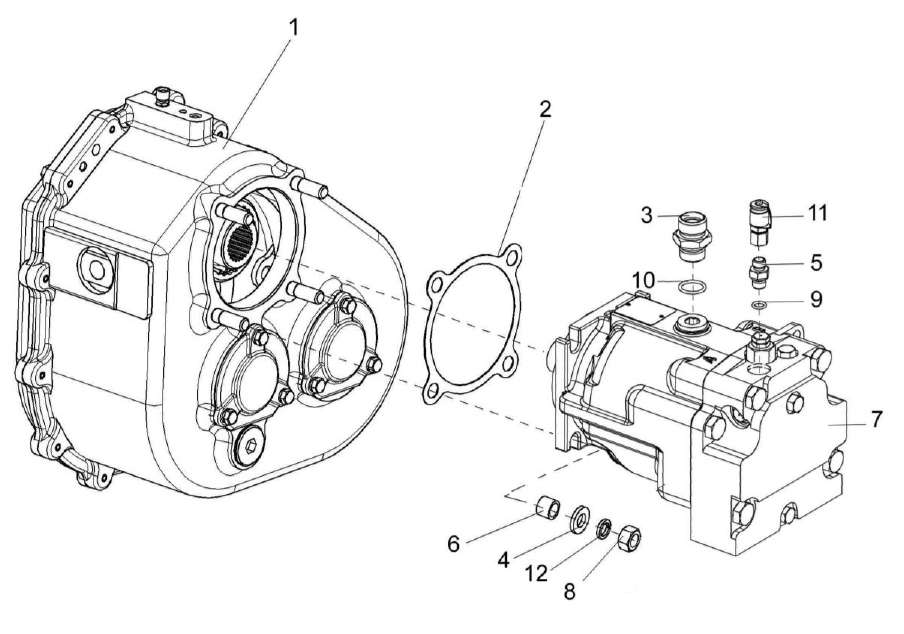 1
2
3
11
5
10
9
7
6
4
12
8