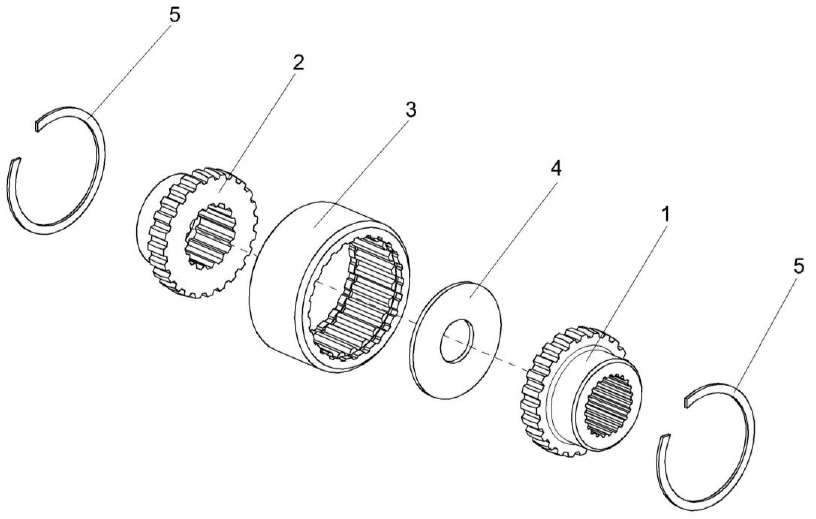 5
2
3
4
1
5