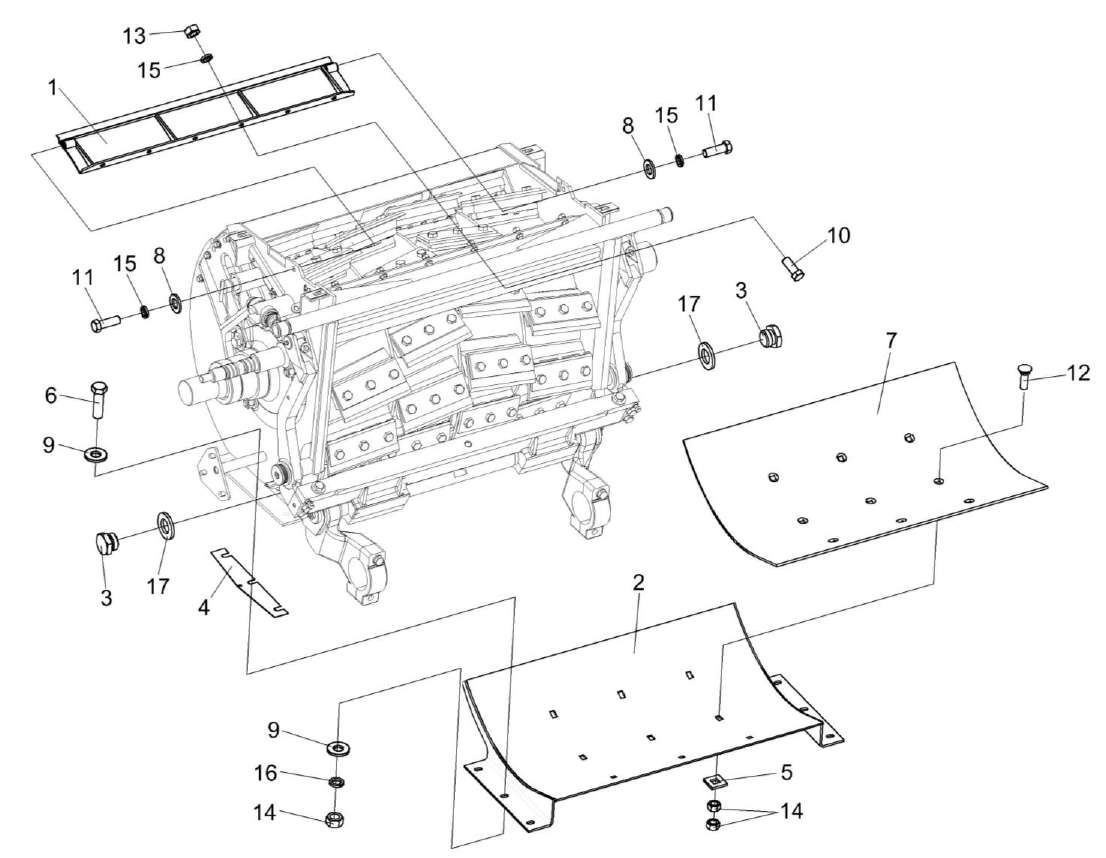 13
15
1
8
15
11
10
11
15
8
17
3
7
12
6
9
3
17
4
2
9
16
14
5
14