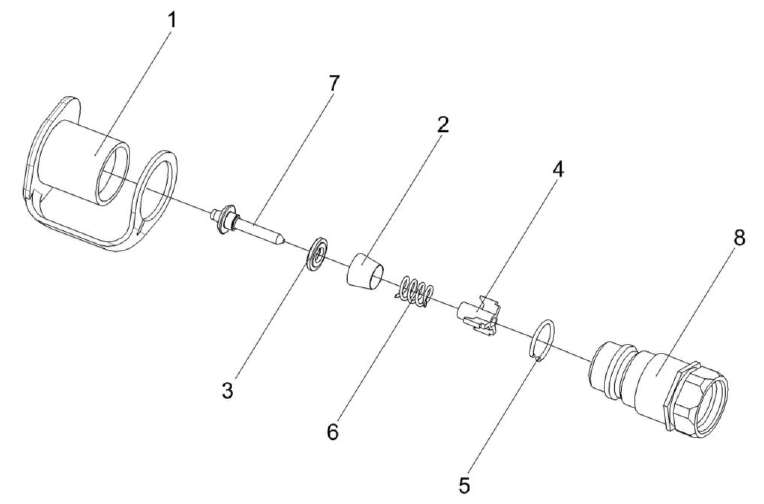 1
7
2
4
8
3
6
5