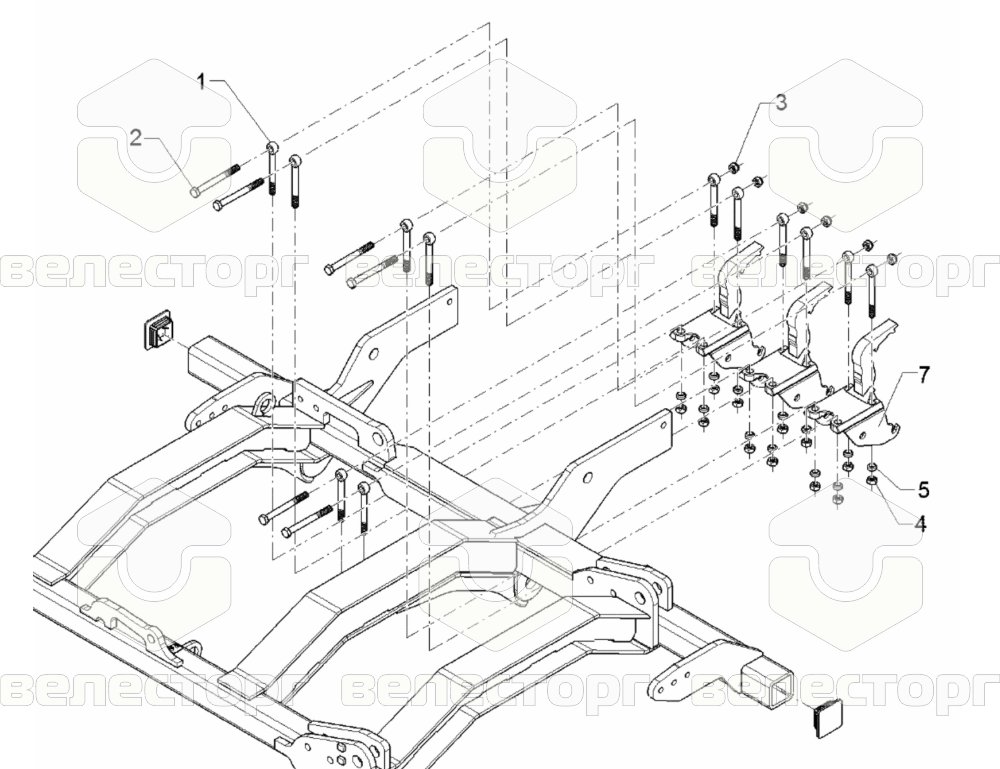 1
2
3
7
5
4
велесторг велесторг велесторг
велесторг велесторг велесторг