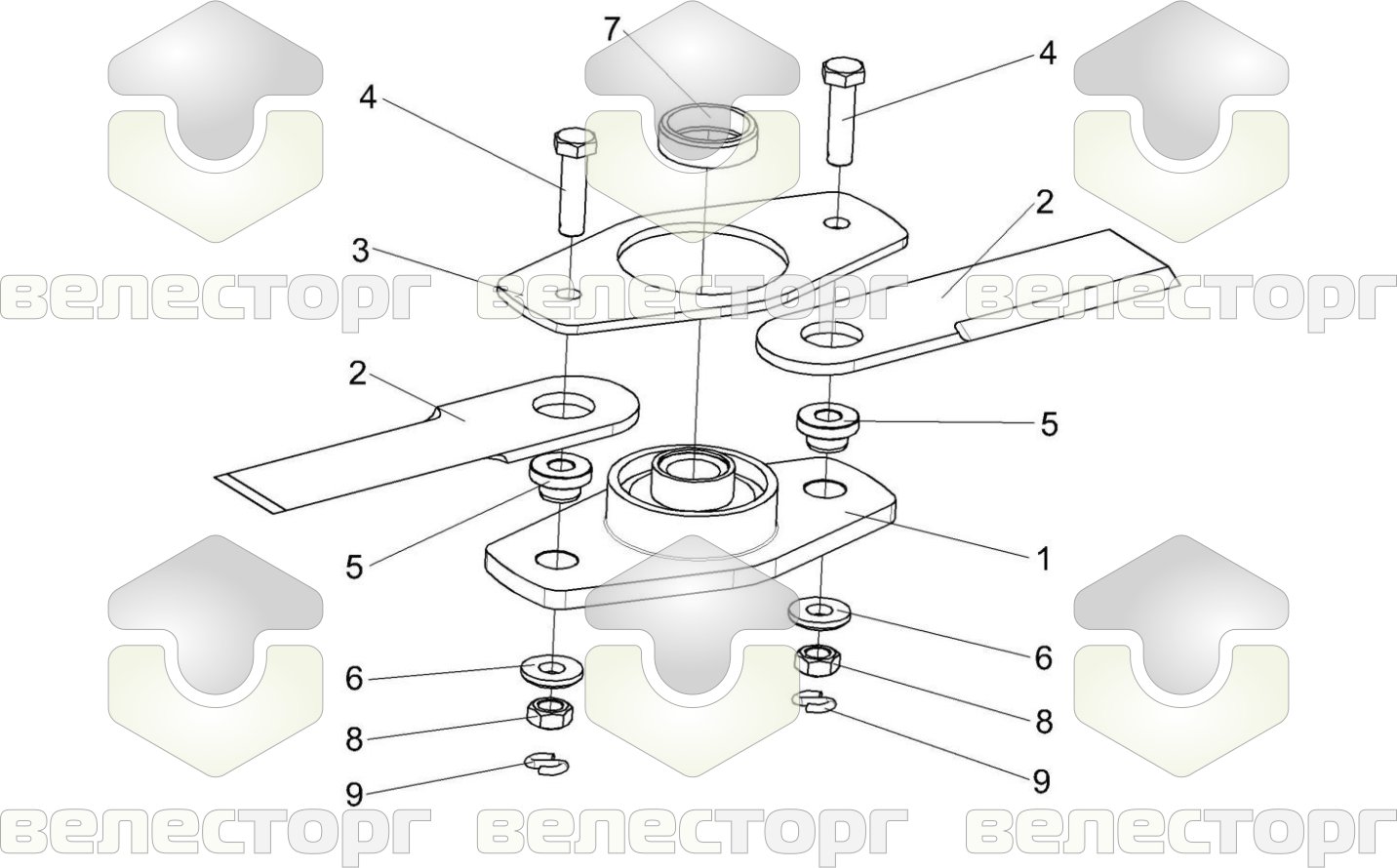 7
4
4
2
3
велесторг велесторг велесторг
2
5
5
1
6
6
8
8
9
9
велесторг велесторг велесторг