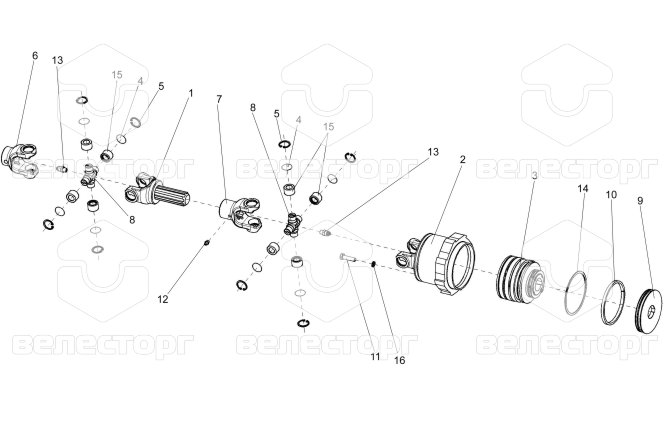 6
13
15
4
5
1
7
8
5
4
15
13
2
3
14
10
9
8
12
11
16
велесторг
велесторг
велесторг
велесторг
велесторг
велесторг