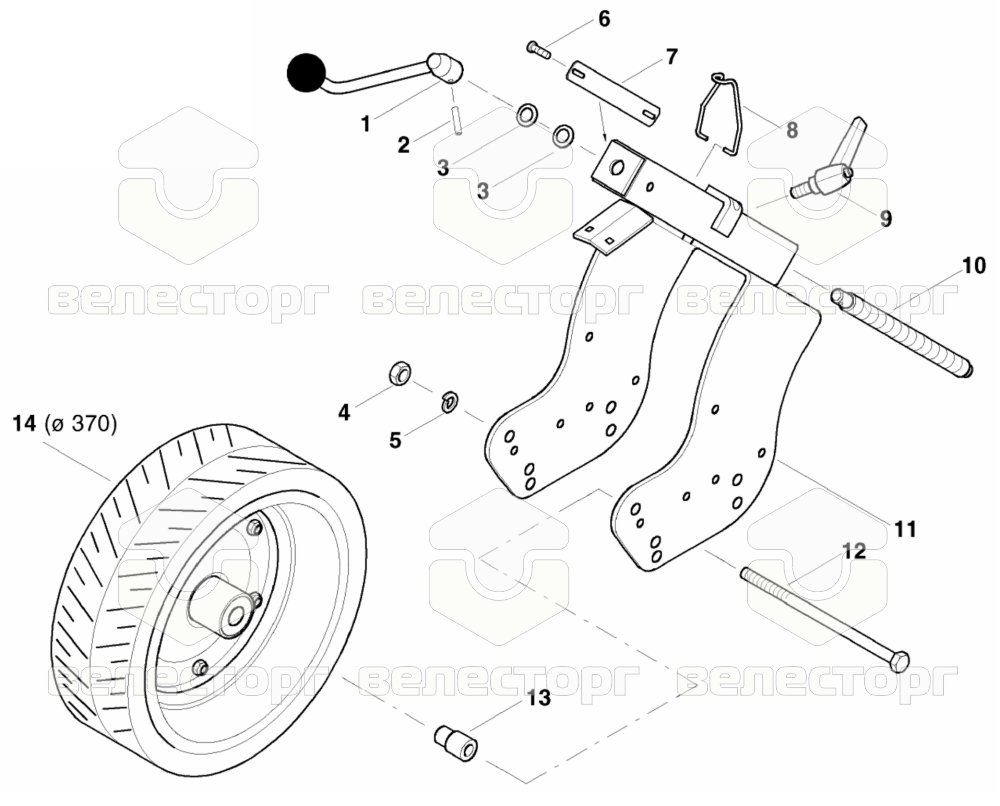 6
7
1
2
3
3
8
9
10
велесторг велесторг велесторг
4
5
14 (ø 370)
11
12
велесторг велесторг велесторг
13