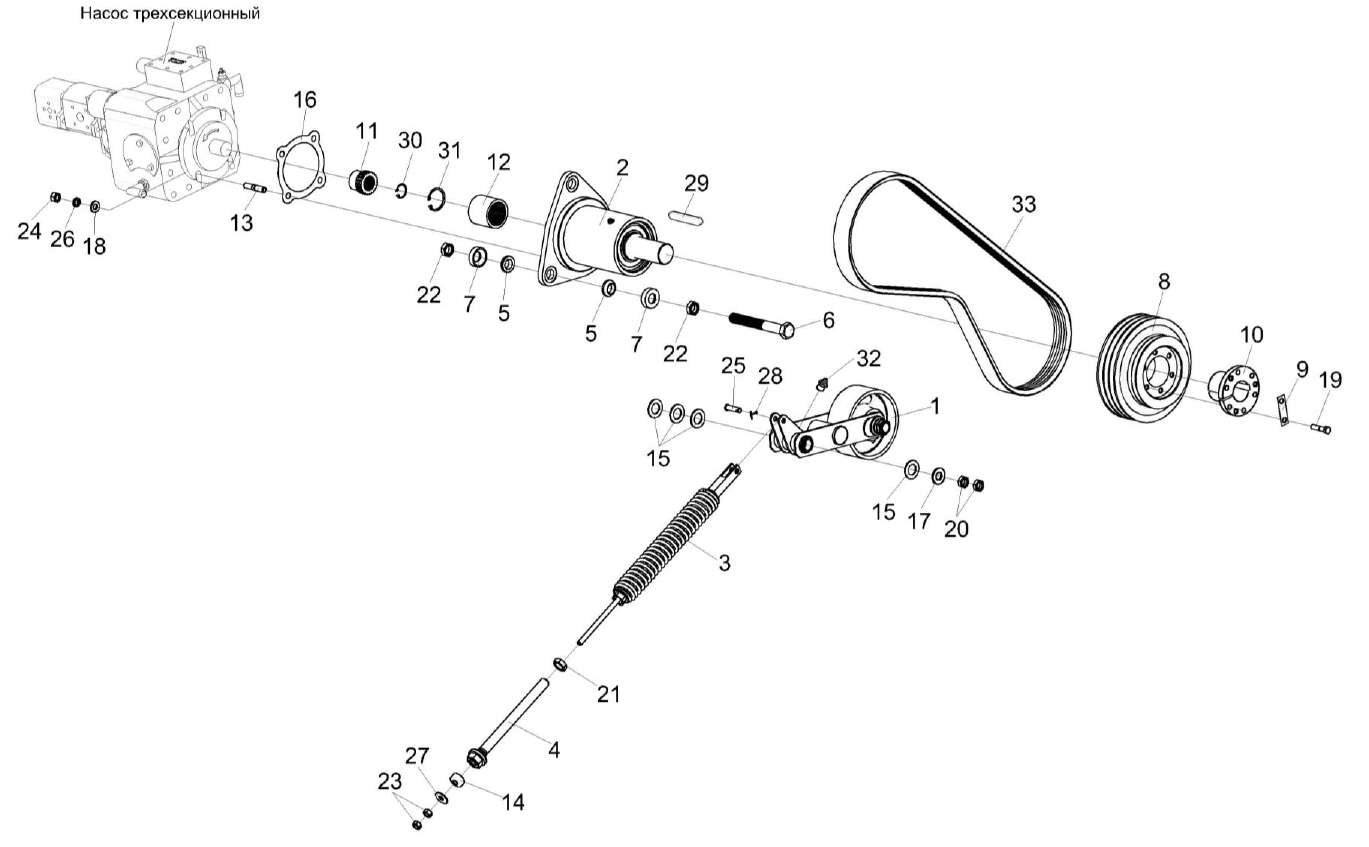 Насос трехсекционный

16
11
30
31
12
2
29
33
24
26
18
13
22
7
5
5
7
22
6
8
10
9
19
25
28
32
1
15
15
17
20
3
21
4
27
23
14