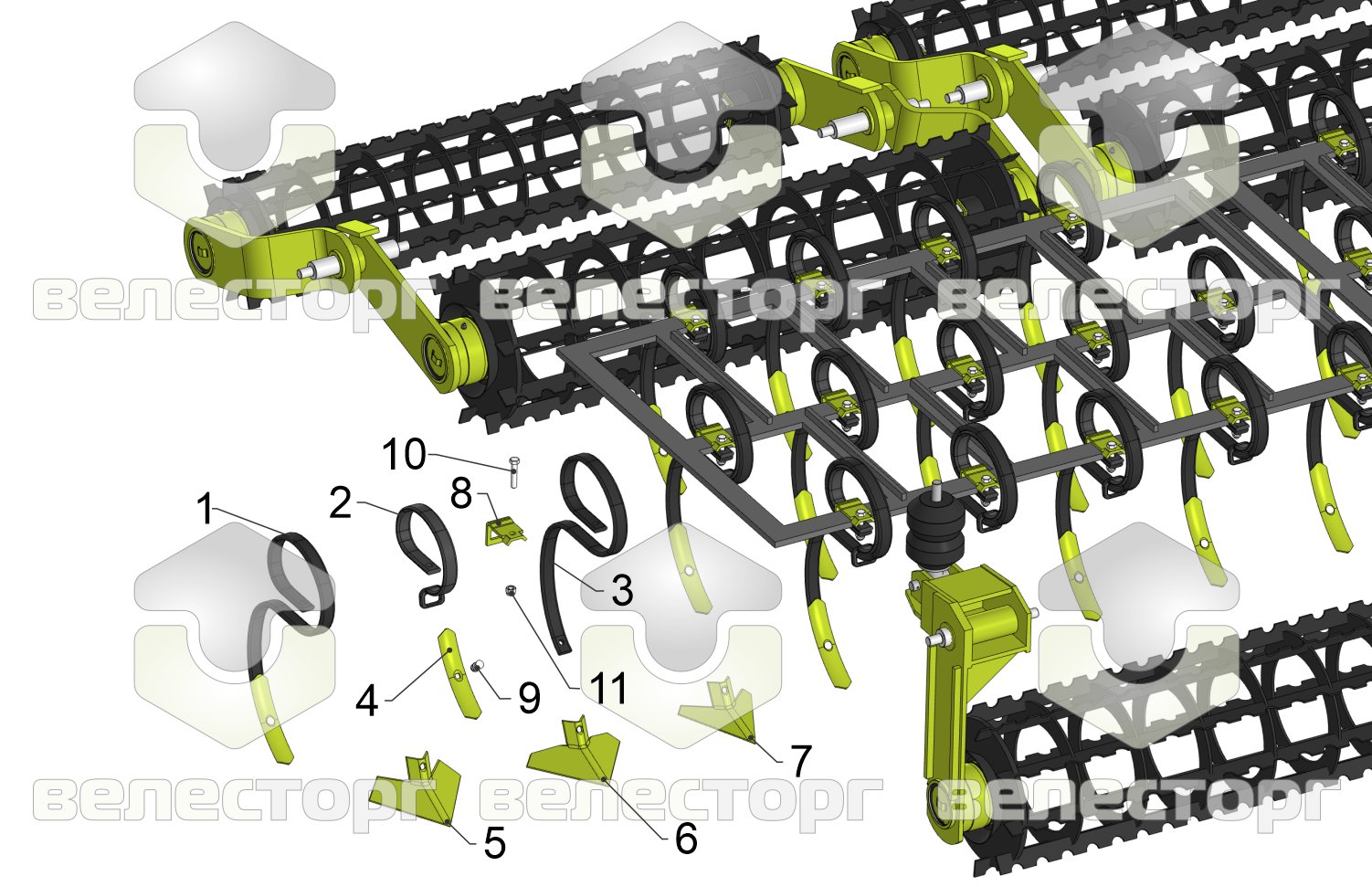 велесторг велесторг велесторг

10
1
2
8
3
4
9
11
7
5
6

велесторг велесторг велесторг